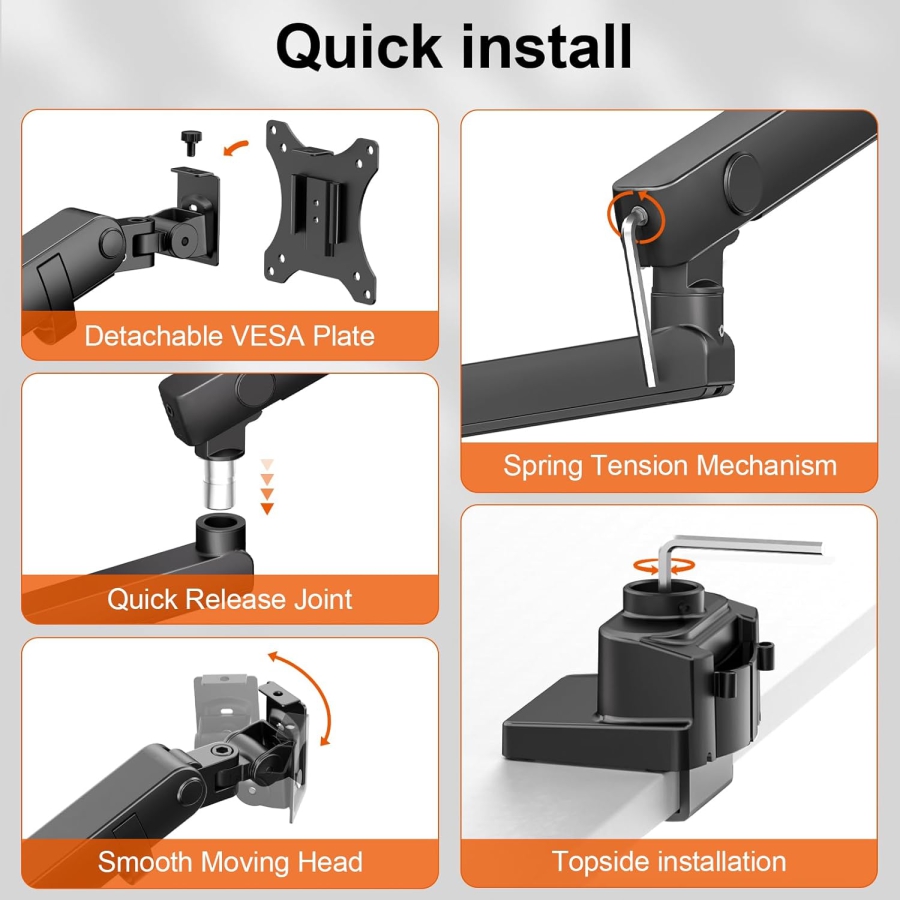 Quick install

Detachable VESA Plate

Quick Release Joint

Smooth Moving Head

Spring Tension Mechanism

Topside installation